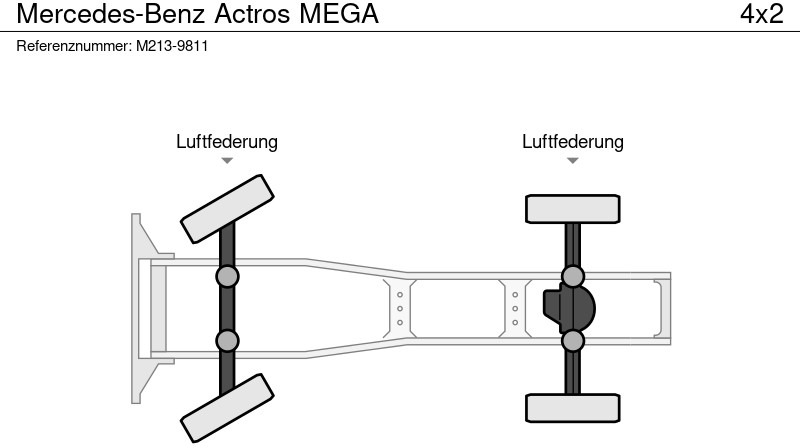 Mercedes-Benz Actros MEGA 4x2

Referenznummer: M213-9811

Luftfederung

Luftfederung