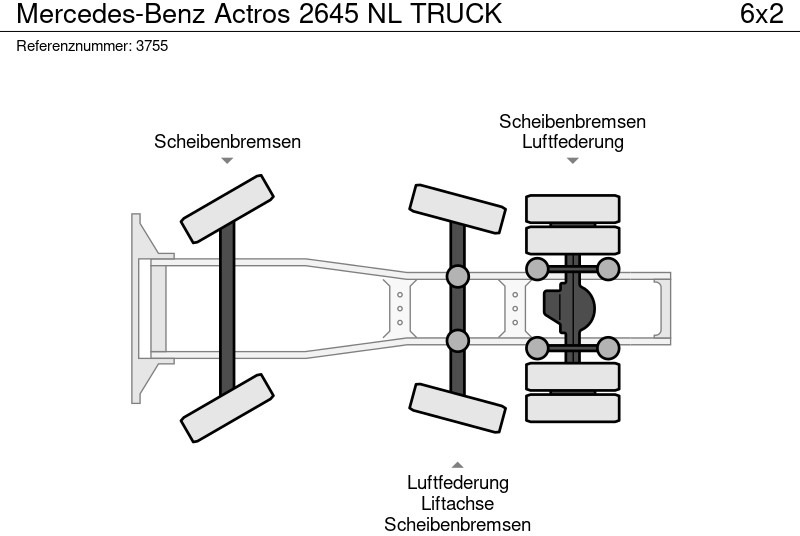 Mercedes-Benz Actros 2645 NL TRUCK

6x2

Referenznummer: 3755

Scheibenbremsen

Scheibenbremsen
Luftfederung

Luftfederung
Liftachse
Scheibenbremsen