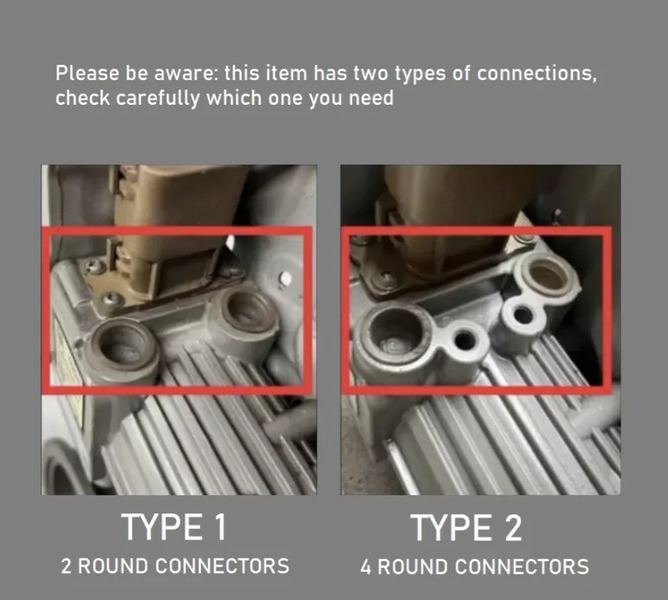 Please be aware: this item has two types of connections, check carefully which one you need

TYPE 1
2 ROUND CONNECTORS

TYPE 2
4 ROUND CONNECTORS