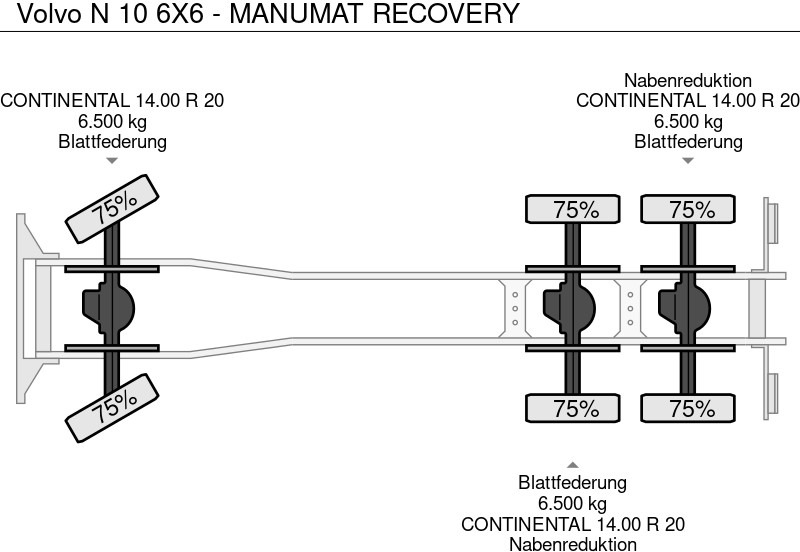 Volvo N 10 6X6 - MANUMAT RECOVERY

CONTINENTAL 14.00 R 20
6.500 kg
Blattfederung

Nabenreduktion
CONTINENTAL 14.00 R 20
6.500 kg
Blattfederung

75%

75%

75%

75%

75%

75%

Blattfederung
6.500 kg
CONTINENTAL 14.00 R 20
Nabenreduktion